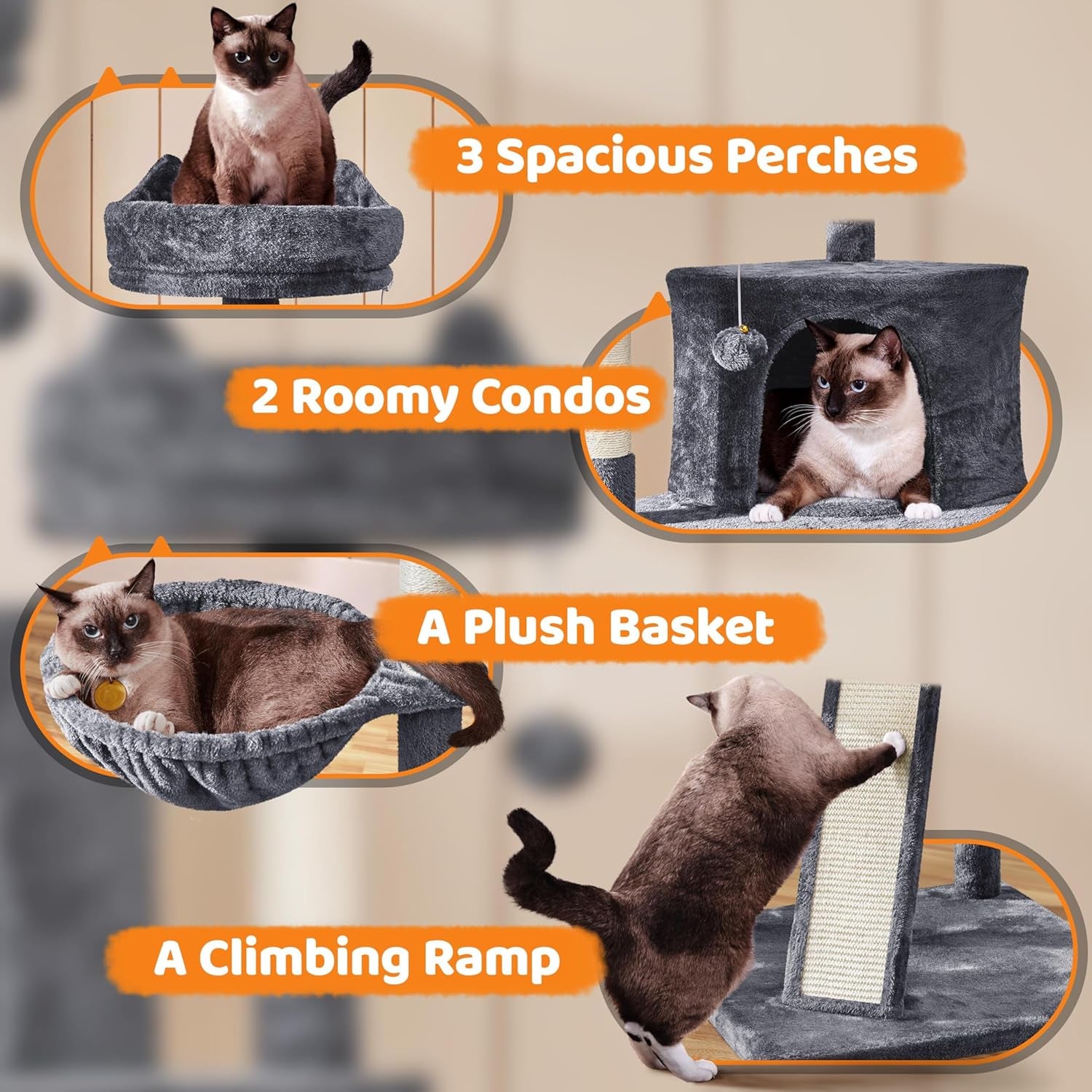 3 Spacious Perches

2 Roomy Condos

A Plush Basket

A Climbing Ramp