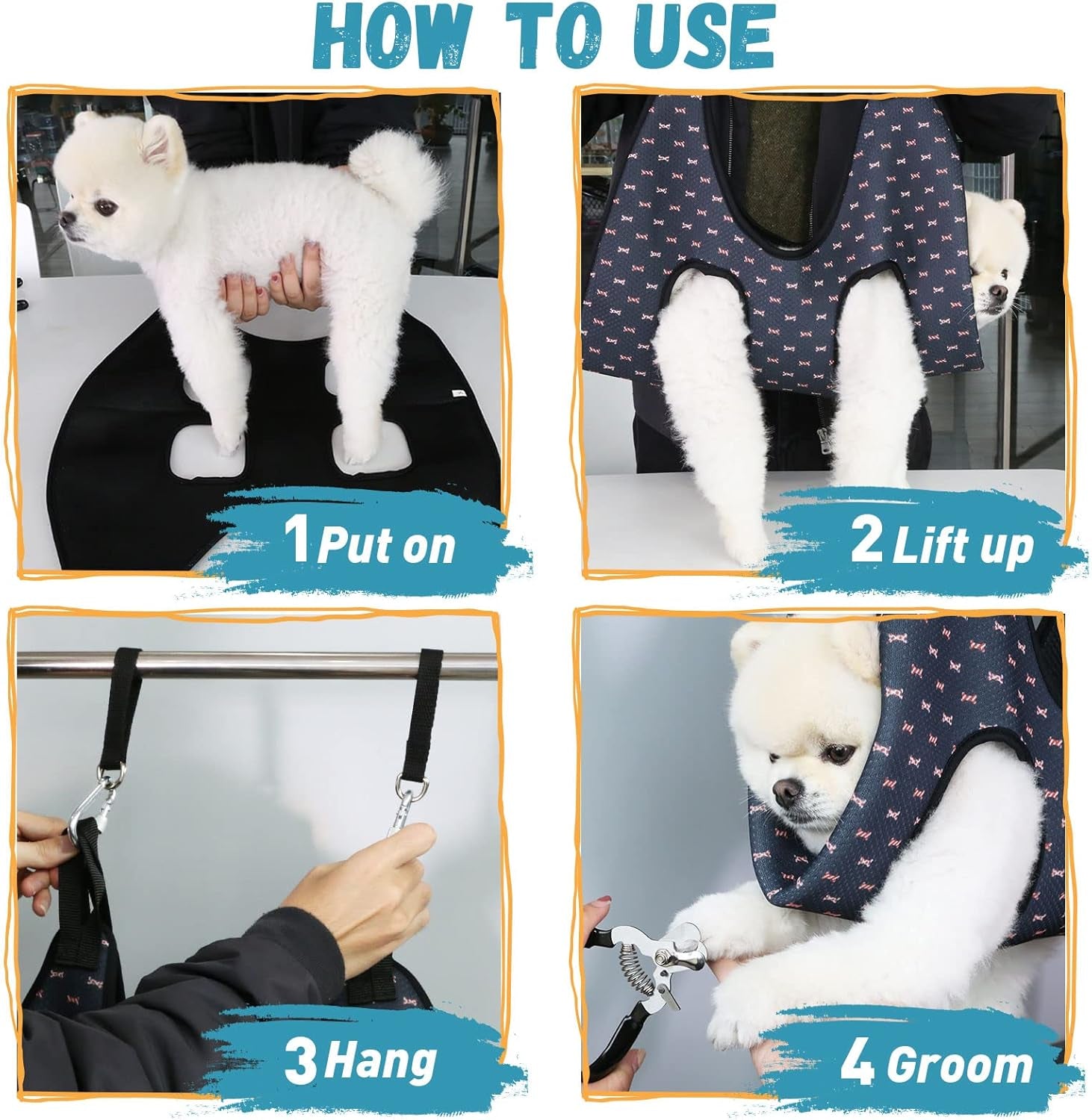 HOW TO USE

1 Put on

2 Lift up

3 Hang

4 Groom