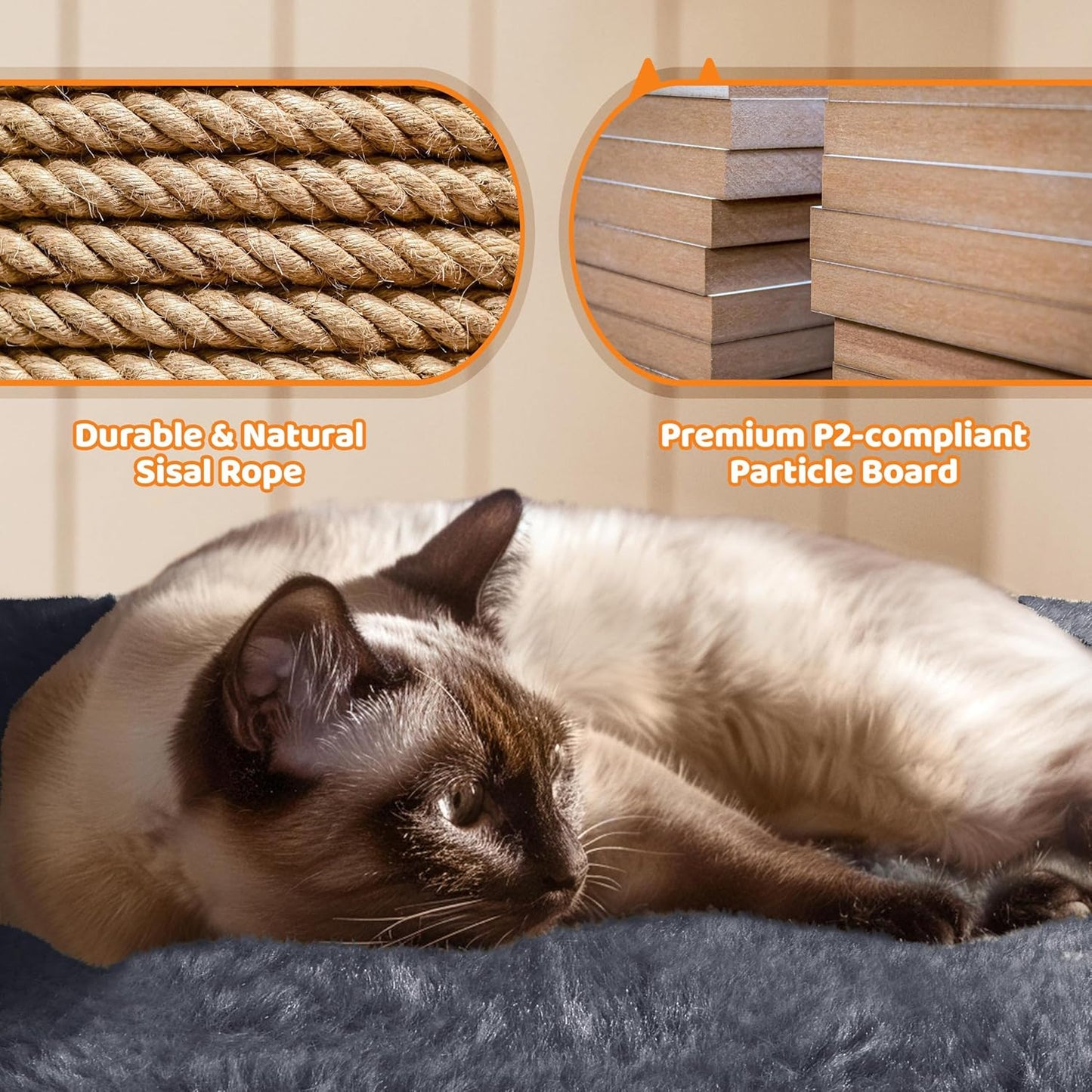 Durable & Natural Sisal Rope

Premium P2-compliant Particle Board